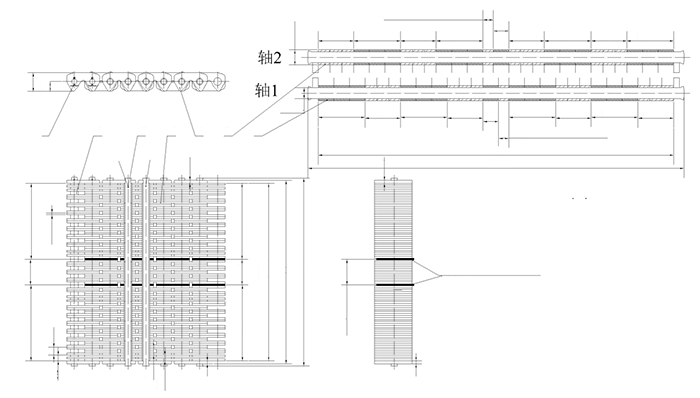 轴2
轴1